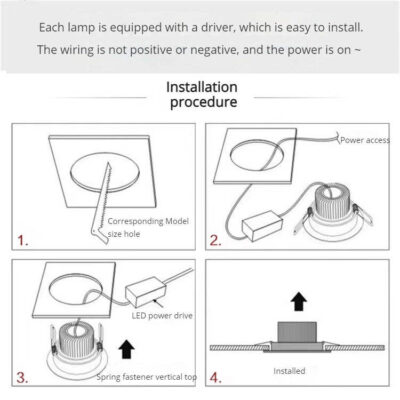 Each lamp is equipped with a driver, which is easy to install.

The wiring is not positive or negative, and the power is on ~

Installation procedure

Corresponding Model size hole

1.

Power access

2.

LED power drive

Spring fastener vertical top

3.

Installed

4.