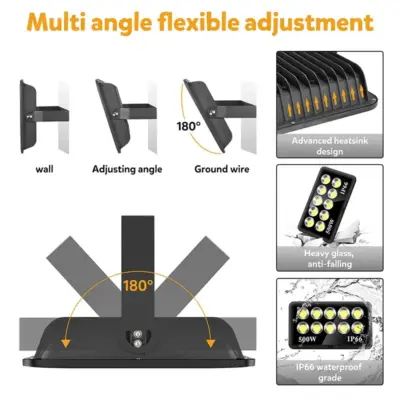 Multi angle flexible adjustment

180°

wall

Adjusting angle

Ground wire

180°

Advanced heatsink design

IP66

500W

Heavy glass, anti-falling

500W

IP66

IP66 waterproof grade